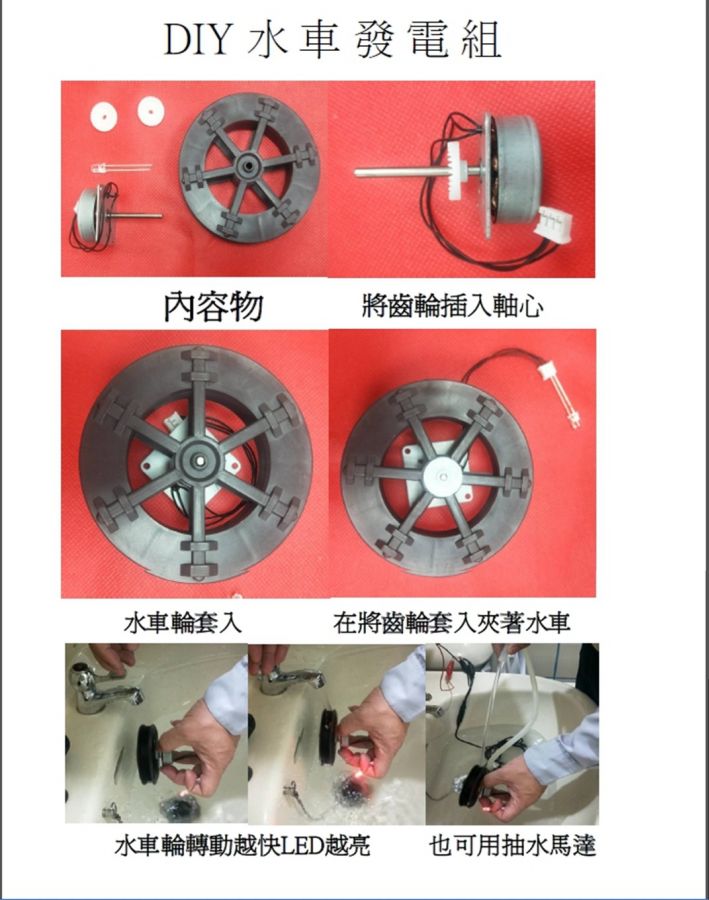 DIY 水車發電組

內容物

將齒輪插入軸心

水車輪套入

在將齒輪套入夾著水車

水車輪轉動越快LED越亮

也可用抽水馬達